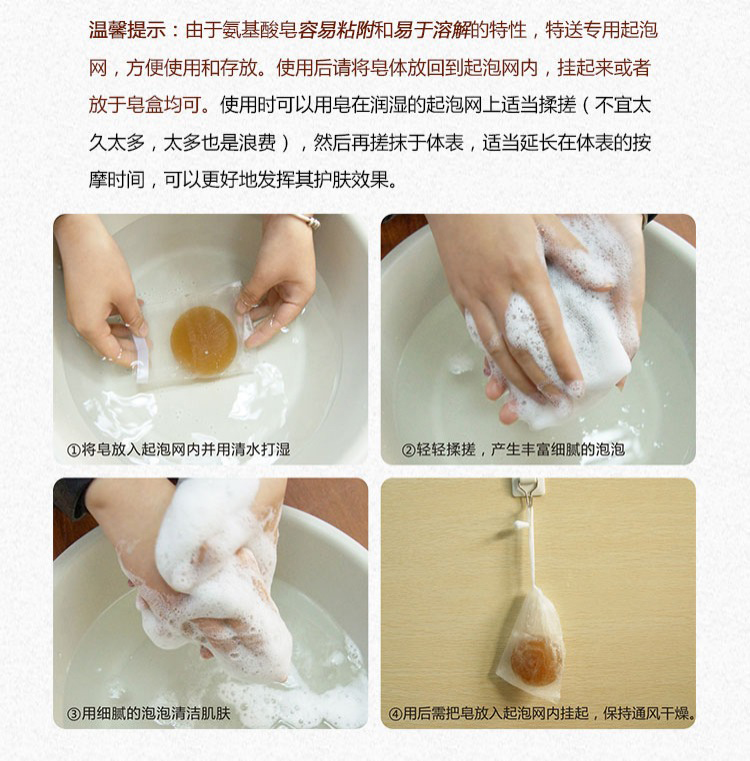 温馨提示：由于氨基酸皂容易粘附和易于溶解的特性，特送专用起泡网，方便使用和存放。使用后请将皂体放回到起泡网内，挂起来或者放于皂盒均可。使用时可以用皂在润湿的起泡网上适当揉搓（不宜太久太多，太多也是浪费），然后再搓抹于体表，适当延长在体表的按摩时间，可以更好地发挥其护肤效果。

①将皂放入起泡网内并用清水打湿

②轻轻揉搓，产生丰富细腻的泡泡

③用细腻的泡泡清洁肌肤

④用后需把皂放入起泡网内挂起，保持通风干燥。